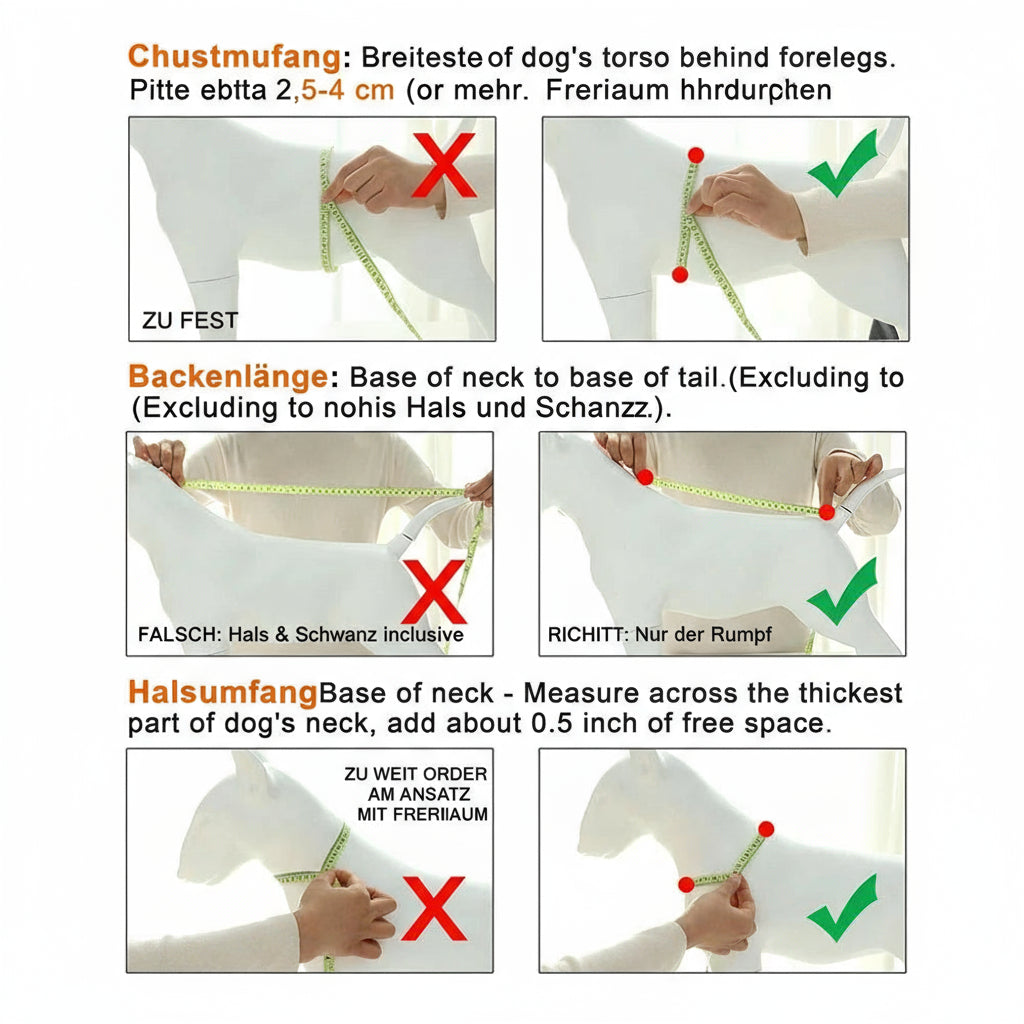 Chustmufang: Breiteste of dog's torso behind forelegs. Pitte ebtta 2,5-4 cm (or mehr. Freriaum hhrdurphen

ZU FEST

Backenlänge: Base of neck to base of tail.(Excluding to (Excluding to nohis Hals und Schanzz.).

FALSCH: Hals & Schwanz inclusive

RICHITT: Nur der Rumpf

HalsumfangBase of neck - Measure across the thickest part of dog's neck, add about 0.5 inch of free space.

ZU WEIT ORDER AM ANSATZ MIT FRERIIAUM